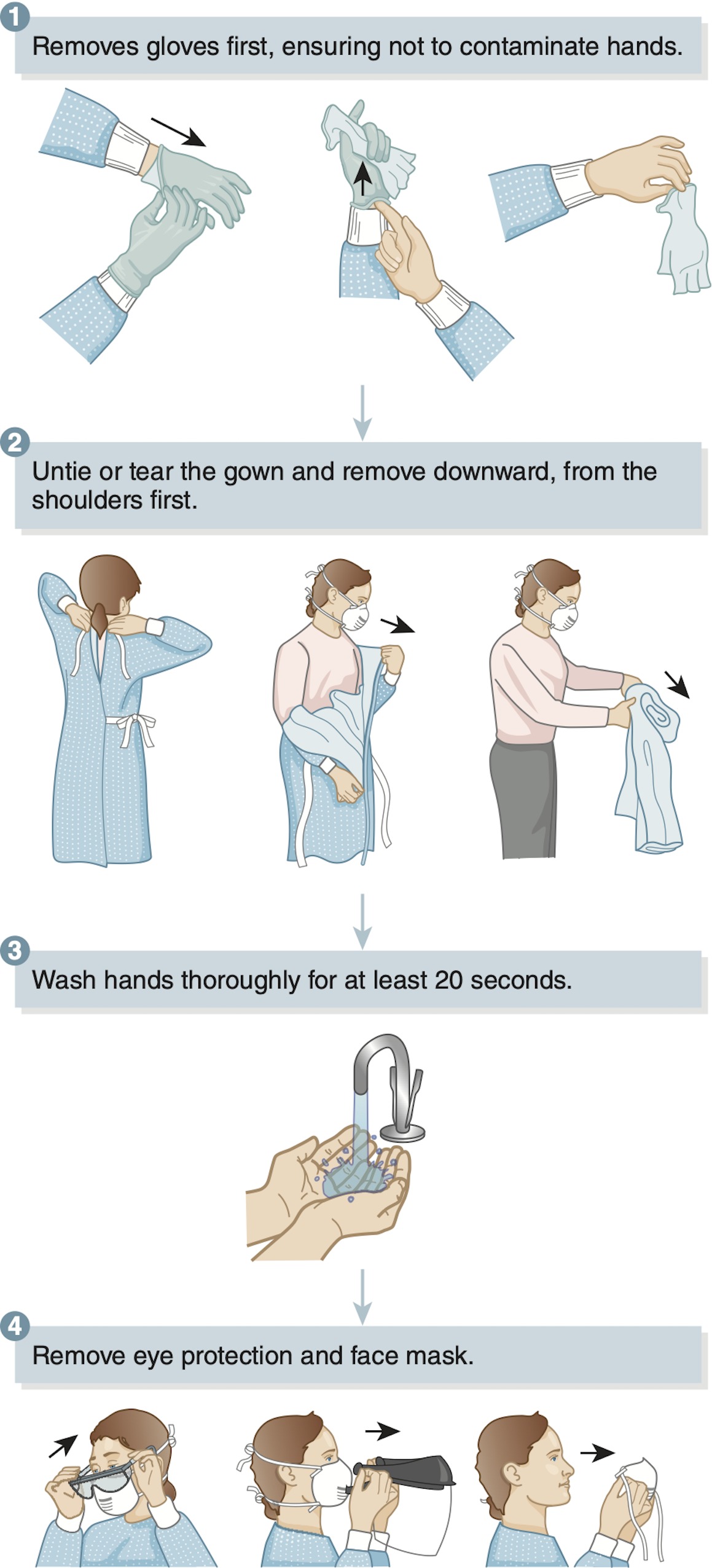 1
Removes gloves first, ensuring not to contaminate hands.

2
Untie or tear the gown and remove downward, from the shoulders first.

3
Wash hands thoroughly for at least 20 seconds.

4
Remove eye protection and face mask.